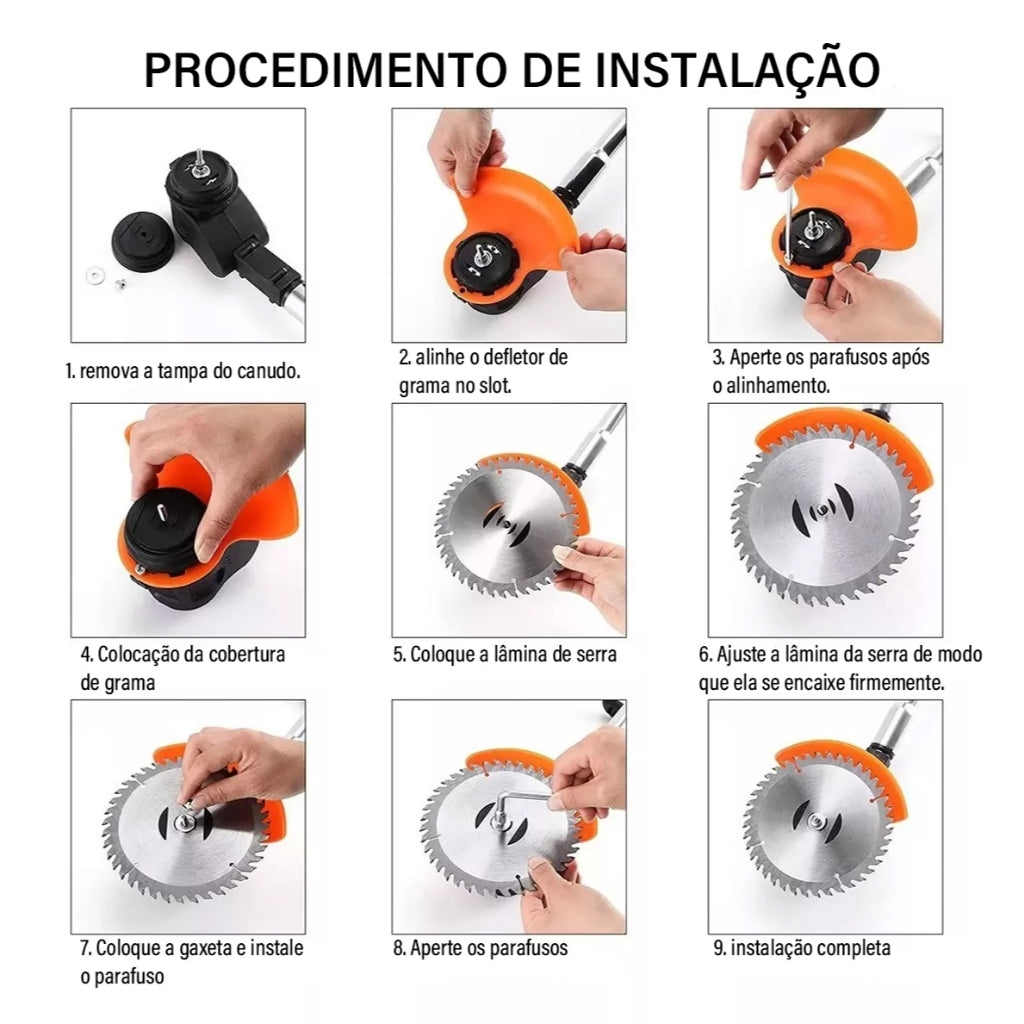 PROCEDIMENTO DE INSTALAÇÃO

1. remova a tampa do canudo.

2. alinhe o defletor de grama no slot.

3. Aperte os parafusos após o alinhamento.

4. Colocação da cobertura de grama

5. Coloque a lâmina de serra

6. Ajuste a lâmina da serra de modo que ela se encaixe firmemente.

7. Coloque a gaxeta e instale o parafuso

8. Aperte os parafusos

9. instalação completa